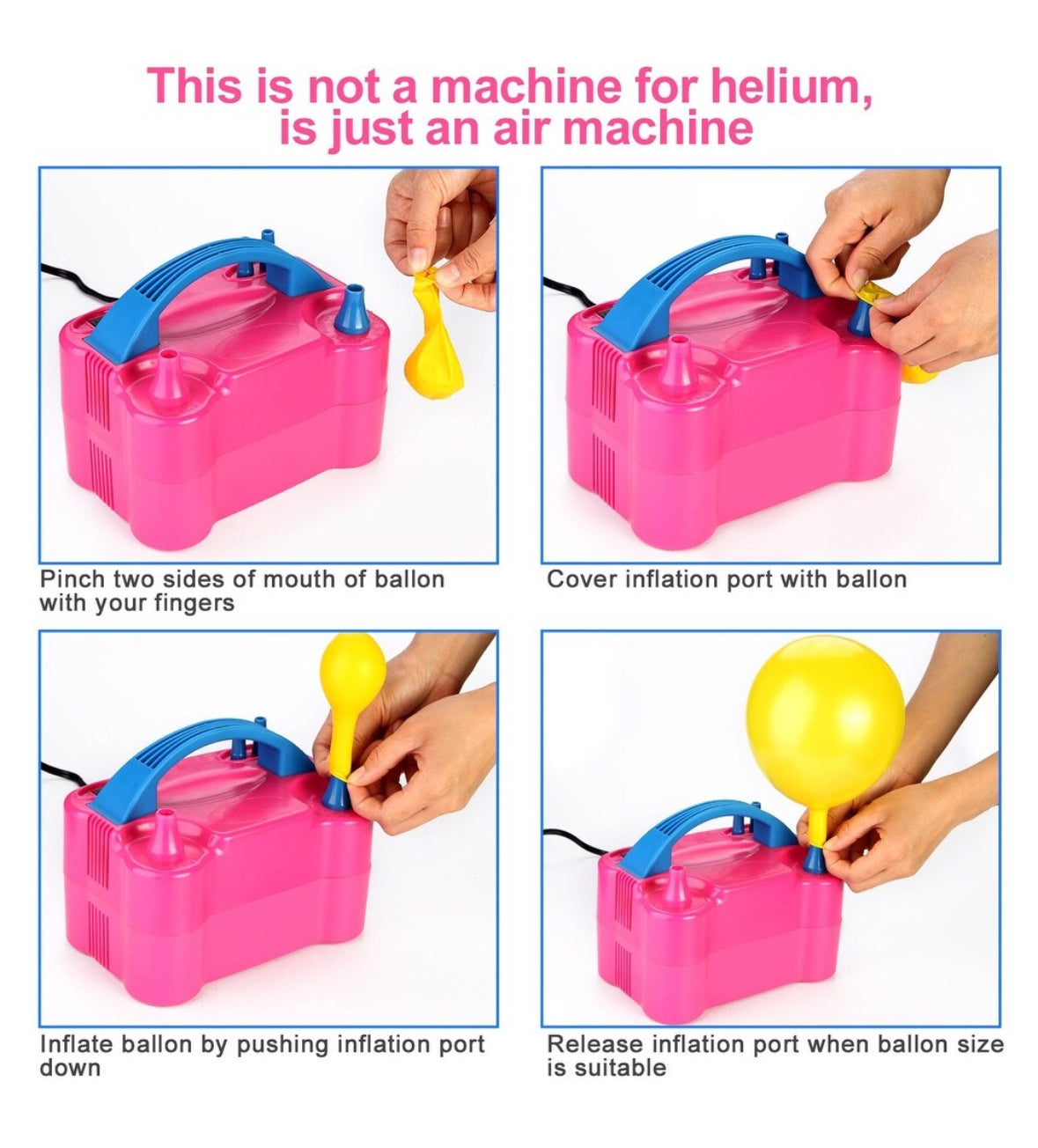 This is not a machine for helium, is just an air machine

Pinch two sides of mouth of ballon with your fingers

Cover inflation port with ballon

Inflate ballon by pushing inflation port down

Release inflation port when ballon size is suitable